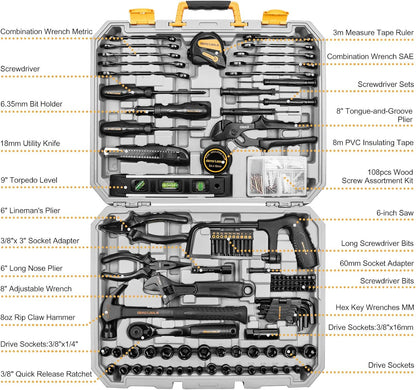 Combination Wrench Metric

Screwdriver

6.35mm Bit Holder

18mm Utility Knife

9" Torpedo Level

6" Lineman's Plier

3/8"x 3" Socket Adapter

6" Long Nose Plier

8" Adjustable Wrench

8oz Rip Claw Hammer

Drive Sockets:3/8"x1/4"

3/8" Quick Release Ratchet

3m Measure Tape Ruler

Combination Wrench SAE

Screwdriver Sets

8" Tongue-and-Groove Plier

8m PVC Insulating Tape

108pcs Wood Screw Assortment Kit

6-inch Saw

Long Screwdriver Bits

60mm Socket Adapter

Screwdriver Bits

Hex Key Wrenches MM

Drive Sockets:3/8"x16mm

Drive Sockets